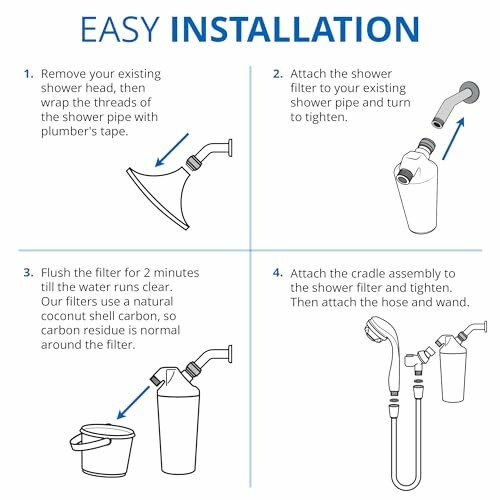 EASY INSTALLATION

1. Remove your existing shower head, then wrap the threads of the shower pipe with plumber's tape.

2. Attach the shower filter to your existing shower pipe and turn to tighten.

3. Flush the filter for 2 minutes till the water runs clear. Our filters use a natural coconut shell carbon, so carbon residue is normal around the filter.

4. Attach the cradle assembly to the shower filter and tighten. Then attach the hose and wand.